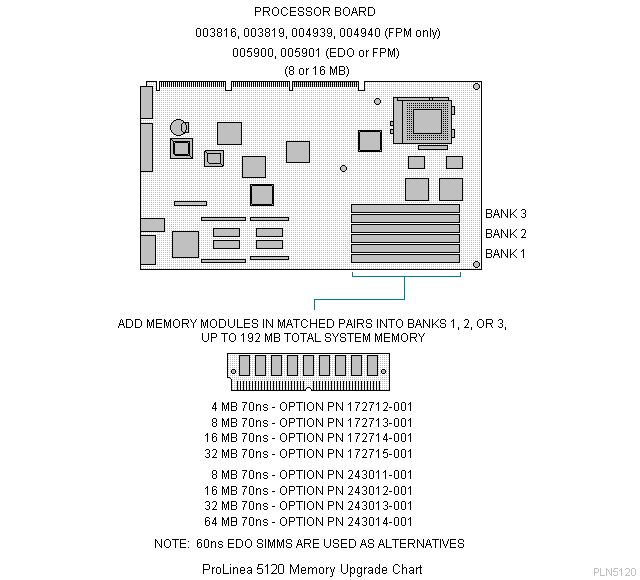 PROCESSOR BOARD
003816, 003819, 004939, 004940 (FPM only)
005900, 005901 (EDO or FPM)
(8 or 16 MB)

BANK 3
BANK 2
BANK 1

ADD MEMORY MODULES IN MATCHED PAIRS INTO BANKS 1, 2, OR 3, UP TO 192 MB TOTAL SYSTEM MEMORY

4 MB 70ns - OPTION PN 172712-001
8 MB 70ns - OPTION PN 172713-001
16 MB 70ns - OPTION PN 172714-001
32 MB 70ns - OPTION PN 172715-001

8 MB 70ns - OPTION PN 243011-001
16 MB 70ns - OPTION PN 243012-001
32 MB 70ns - OPTION PN 243013-001
64 MB 70ns - OPTION PN 243014-001

NOTE: 60ns EDO SIMMS ARE USED AS ALTERNATIVES

ProLinea 5120 Memory Upgrade Chart

PLN5120