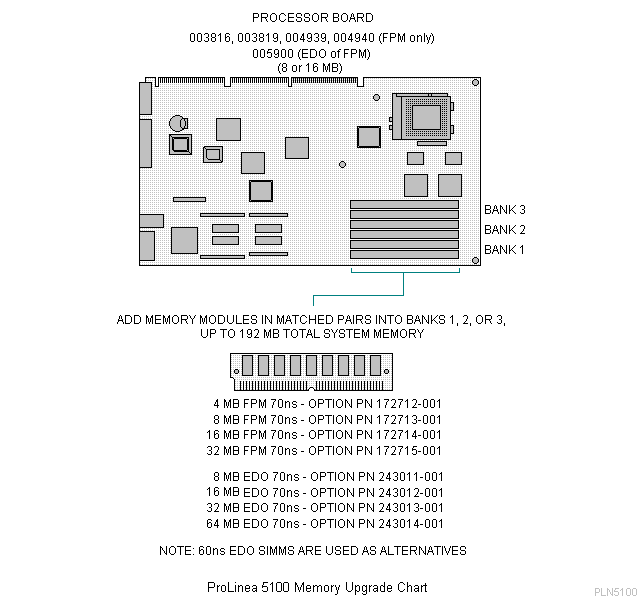 PROCESSOR BOARD
003816, 003819, 004939, 004940 (FPM only)
005900 (EDO of FPM)
(8 or 16 MB)

BANK 3
BANK 2
BANK 1

ADD MEMORY MODULES IN MATCHED PAIRS INTO BANKS 1, 2, OR 3, UP TO 192 MB TOTAL SYSTEM MEMORY

4 MB FPM 70ns - OPTION PN 172712-001
8 MB FPM 70ns - OPTION PN 172713-001
16 MB FPM 70ns - OPTION PN 172714-001
32 MB FPM 70ns - OPTION PN 172715-001

8 MB EDO 70ns - OPTION PN 243011-001
16 MB EDO 70ns - OPTION PN 243012-001
32 MB EDO 70ns - OPTION PN 243013-001
64 MB EDO 70ns - OPTION PN 243014-001

NOTE: 60ns EDO SIMMS ARE USED AS ALTERNATIVES

ProLinea 5100 Memory Upgrade Chart

PLN5100