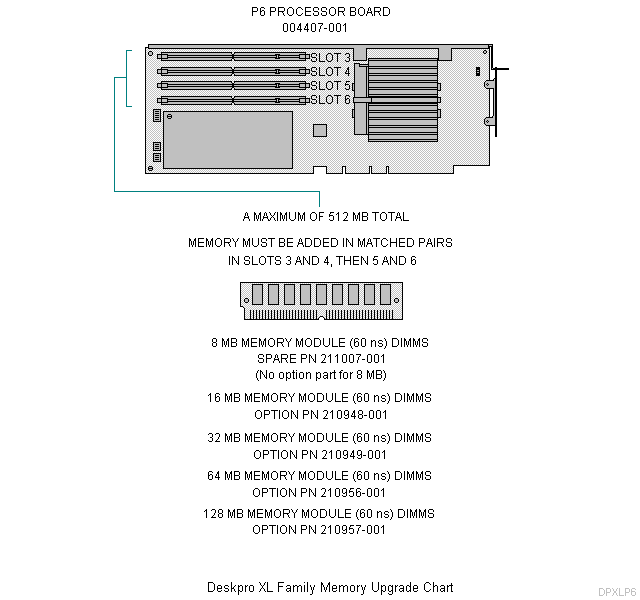 P6 PROCESSOR BOARD
004407-001

SLOT 3
SLOT 4
SLOT 5
SLOT 6

A MAXIMUM OF 512 MB TOTAL

MEMORY MUST BE ADDED IN MATCHED PAIRS
IN SLOTS 3 AND 4, THEN 5 AND 6

8 MB MEMORY MODULE (60 ns) DIMMS
SPARE PN 211007-001
(No option part for 8 MB)

16 MB MEMORY MODULE (60 ns) DIMMS
OPTION PN 210948-001

32 MB MEMORY MODULE (60 ns) DIMMS
OPTION PN 210949-001

64 MB MEMORY MODULE (60 ns) DIMMS
OPTION PN 210956-001

128 MB MEMORY MODULE (60 ns) DIMMS
OPTION PN 210957-001

Deskpro XL Family Memory Upgrade Chart

DPXLP6