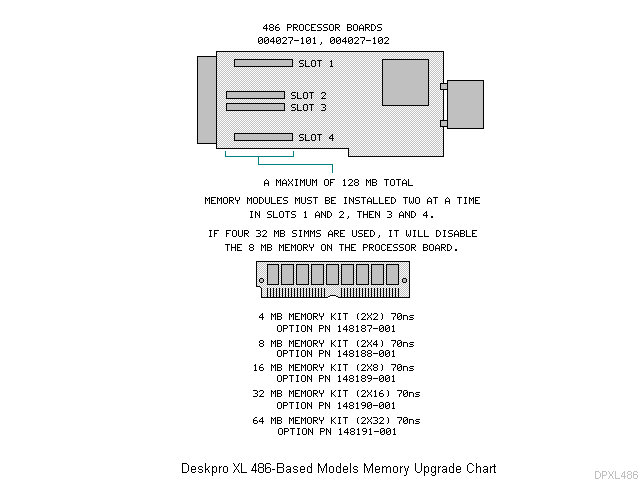 486 PROCESSOR BOARDS
004027-101, 004027-102

SLOT 1

SLOT 2
SLOT 3

SLOT 4

A MAXIMUM OF 128 MB TOTAL

MEMORY MODULES MUST BE INSTALLED TWO AT A TIME IN SLOTS 1 AND 2, THEN 3 AND 4.

IF FOUR 32 MB SIMMS ARE USED, IT WILL DISABLE THE 8 MB MEMORY ON THE PROCESSOR BOARD.

4 MB MEMORY KIT (2X2) 70ns
OPTION PN 148187-001

8 MB MEMORY KIT (2X4) 70ns
OPTION PN 148188-001

16 MB MEMORY KIT (2X8) 70ns
OPTION PN 148189-001

32 MB MEMORY KIT (2X16) 70ns
OPTION PN 148190-001

64 MB MEMORY KIT (2X32) 70ns
OPTION PN 148191-001

Deskpro XL 486-Based Models Memory Upgrade Chart

DPXL486