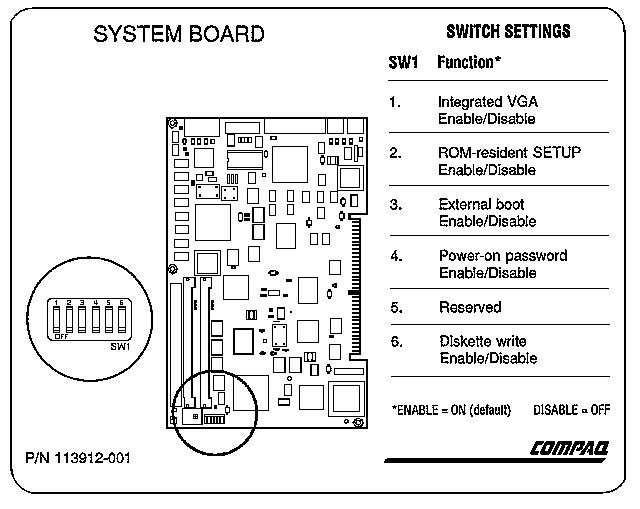 SYSTEM BOARD

1 2 3 4 5 6

OFF

SW1

P/N 113912-001

SWITCH SETTINGS

| SW1 | Function* |
|---|---|
| 1. | Integrated VGA Enable/Disable |
| 2. | ROM-resident SETUP Enable/Disable |
| 3. | External boot Enable/Disable |
| 4. | Power-on password Enable/Disable |
| 5. | Reserved |
| 6. | Diskette write Enable/Disable |

*ENABLE = ON (default) DISABLE = OFF

COMPAQ